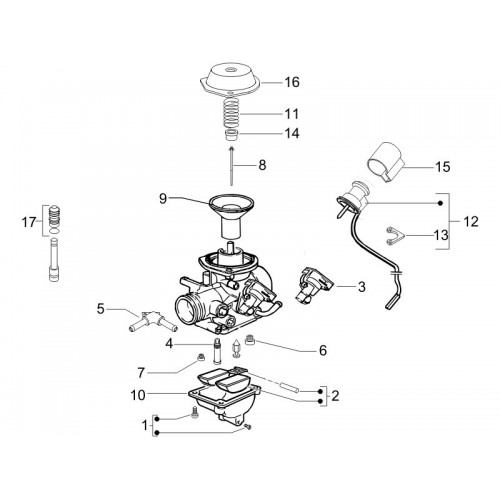 16
11
14
8
15
9
17
12
13
3
5
4
6
7
10
2
1